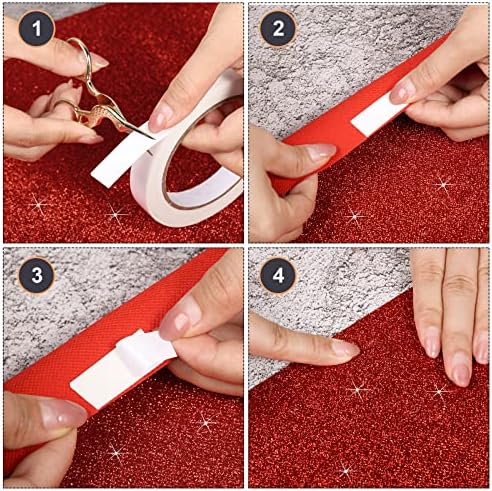 1

2

3

4