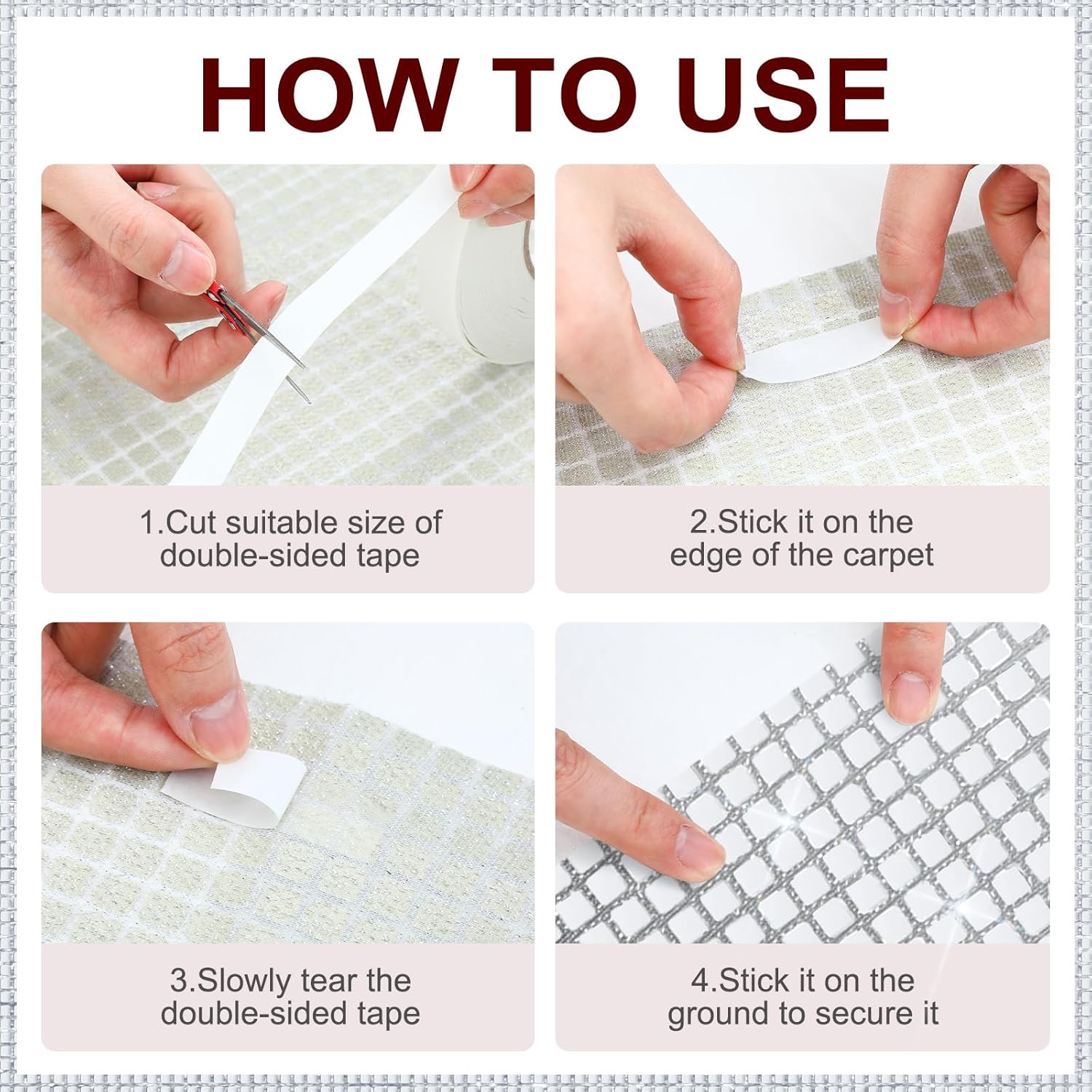 HOW TO USE

1.Cut suitable size of double-sided tape

2.Stick it on the edge of the carpet

3.Slowly tear the double-sided tape

4.Stick it on the ground to secure it