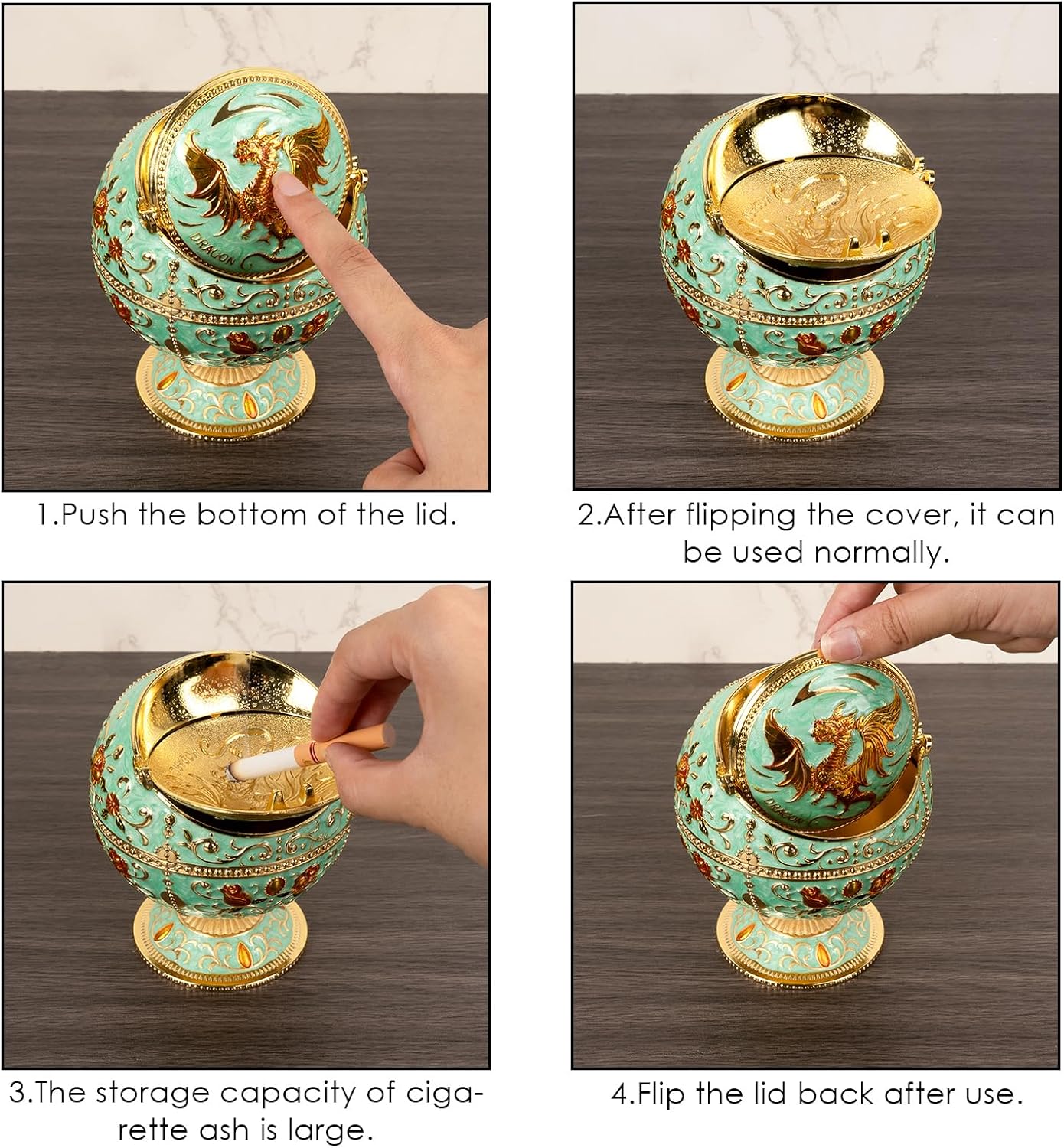 DRAGON

1.Push the bottom of the lid.

2.After flipping the cover, it can be used normally.

3.The storage capacity of cigarette ash is large.

DRAGON

4.Flip the lid back after use.