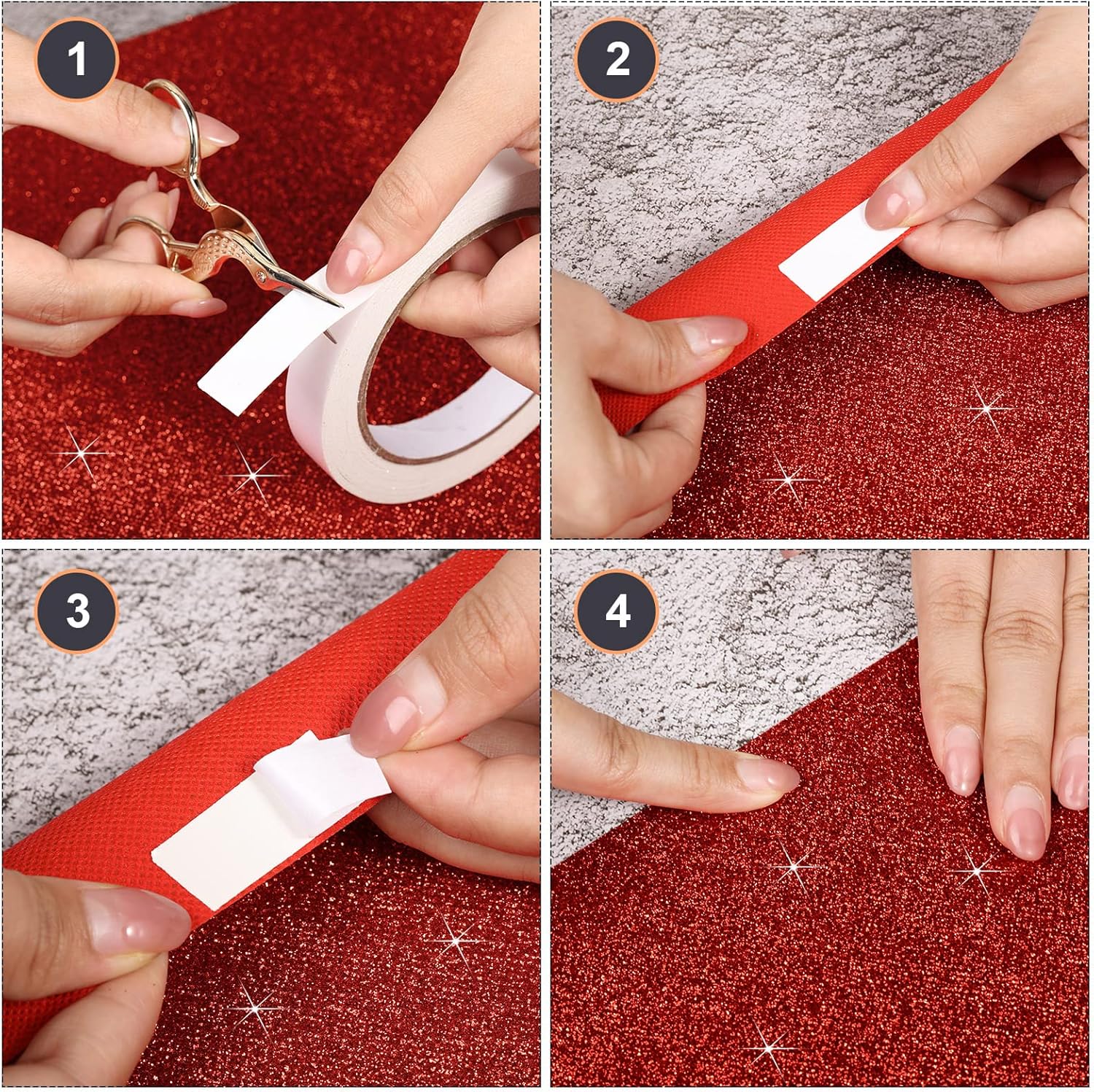 1

2

3

4